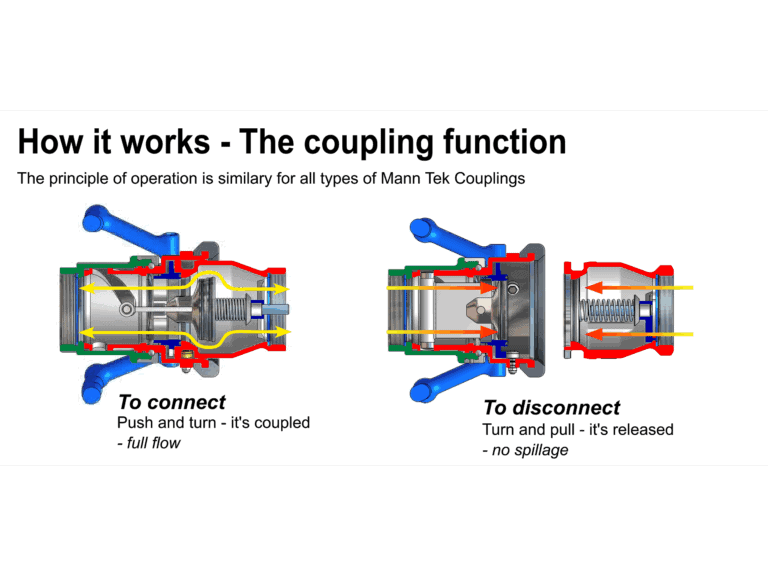 How it works - The coupling function

The principle of operation is similary for all types of Mann Tek Couplings

To connect
Push and turn - it's coupled
- full flow

To disconnect
Turn and pull - it's released
- no spillage